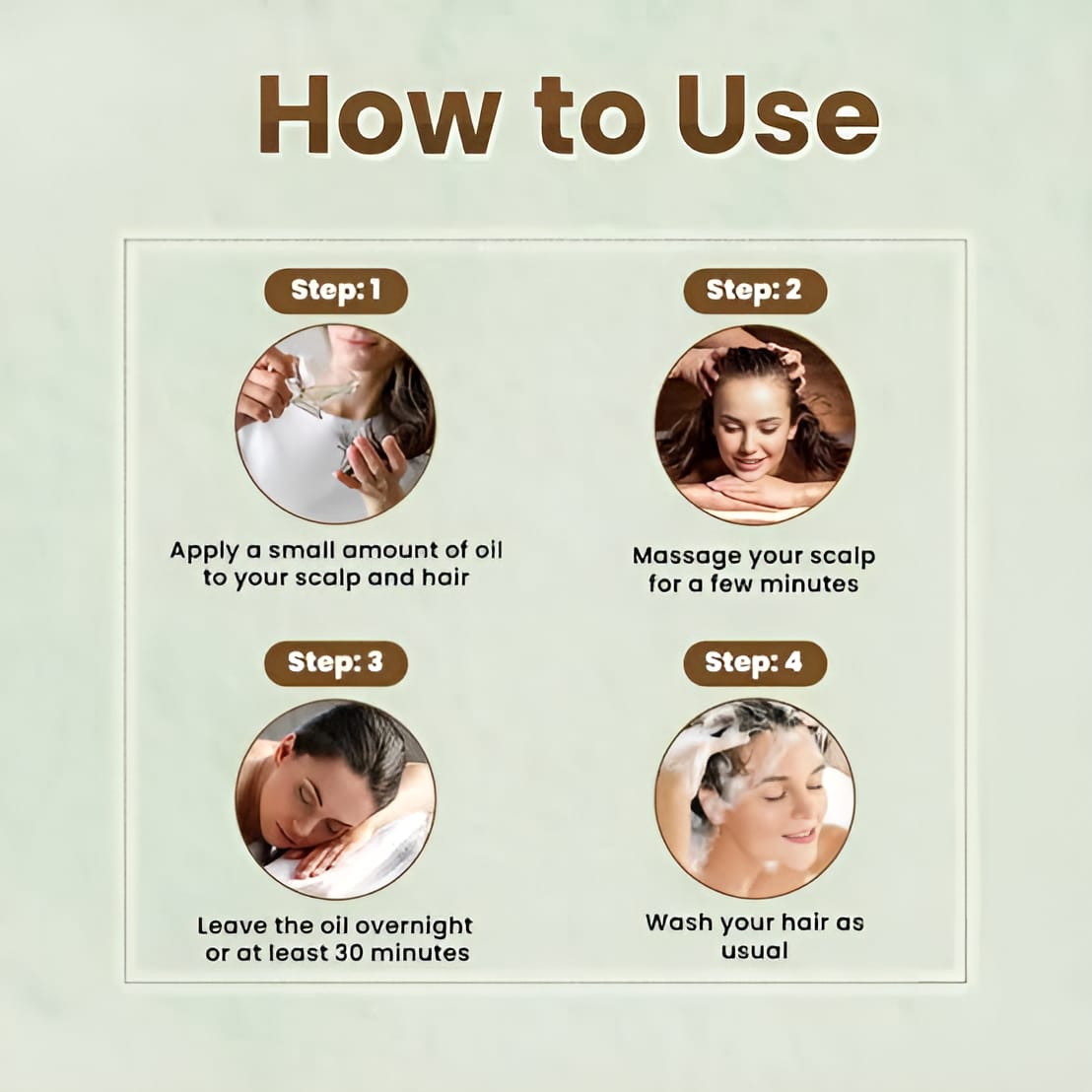 How to Use

Step: 1

Apply a small amount of oil to your scalp and hair

Step: 2

Massage your scalp for a few minutes

Step: 3

Leave the oil overnight or at least 30 minutes

Step: 4

Wash your hair as usual